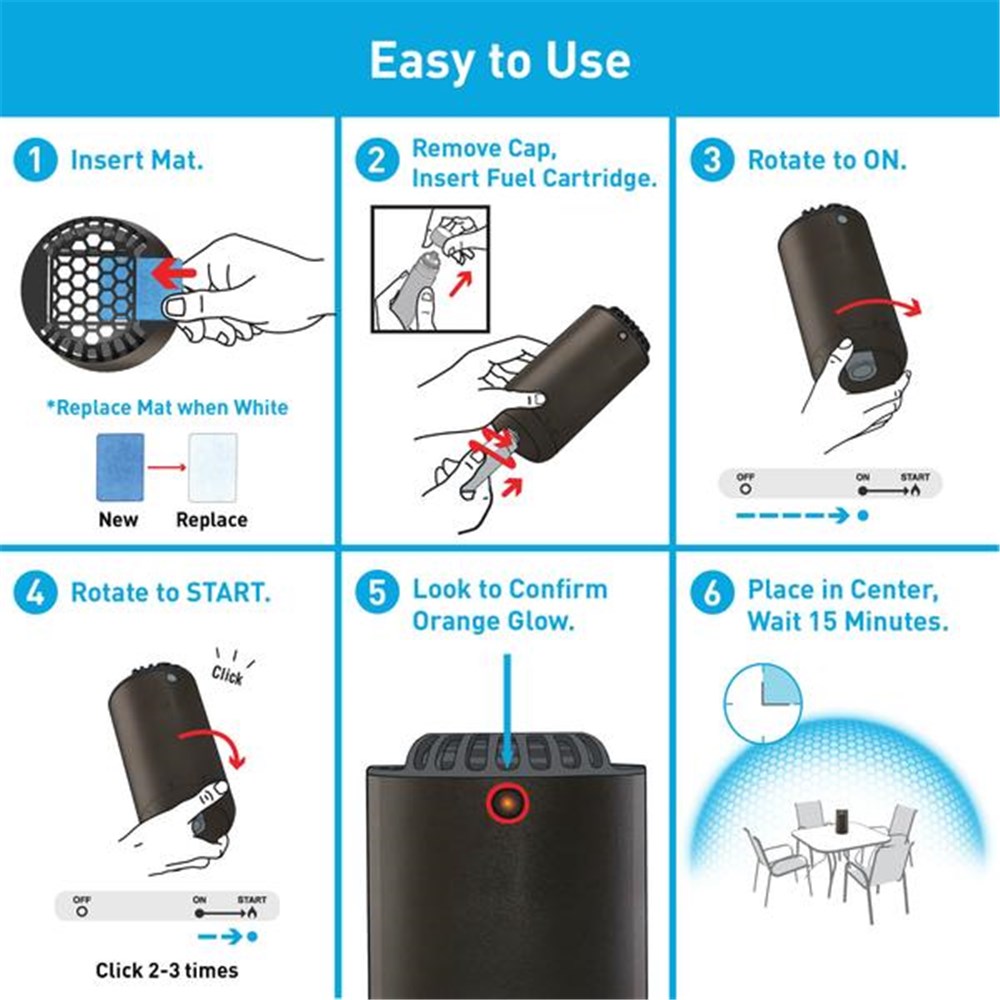 Easy to Use

1 Insert Mat.

*Replace Mat when White

New Replace

2 Remove Cap, Insert Fuel Cartridge.

3 Rotate to ON.

OFF ON START

4 Rotate to START.

Click

OFF ON START

Click 2-3 times

5 Look to Confirm Orange Glow.

6 Place in Center, Wait 15 Minutes.